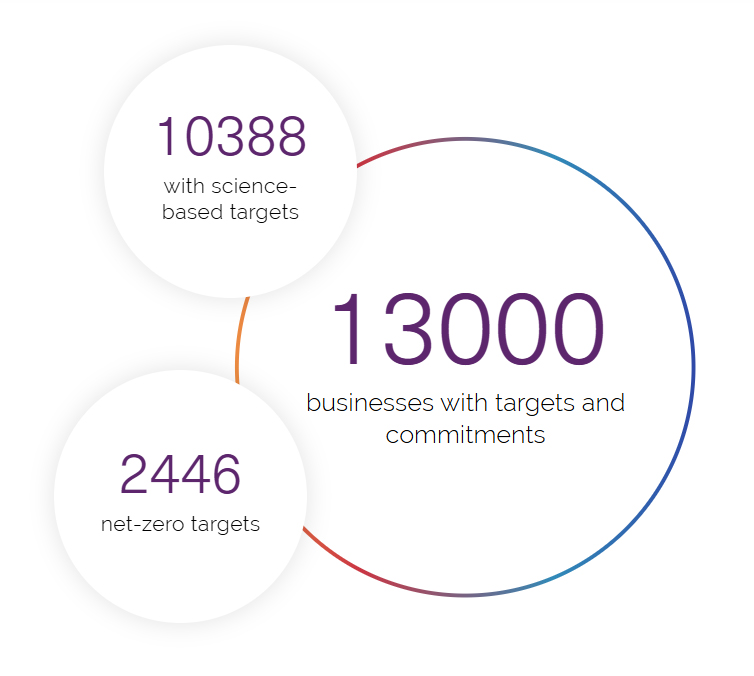 10388
with science-based targets

13000
businesses with targets and commitments

2446
net-zero targets